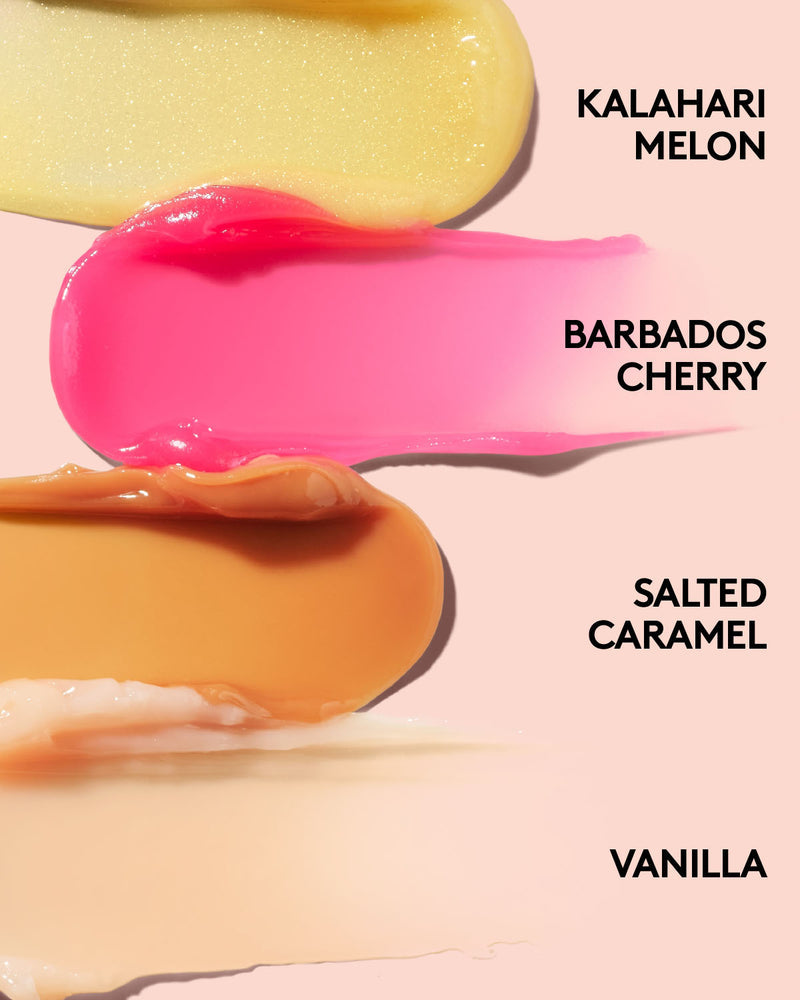 KALAHARI MELON

BARBADOS CHERRY

SALTED CARAMEL

VANILLA